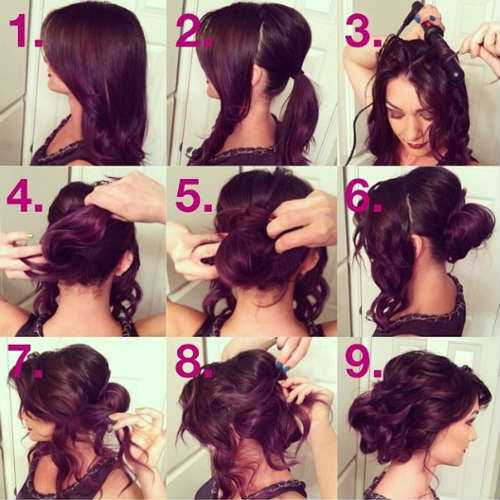 1.

2.

3.

4.

5.

6.

7.

8.

9.